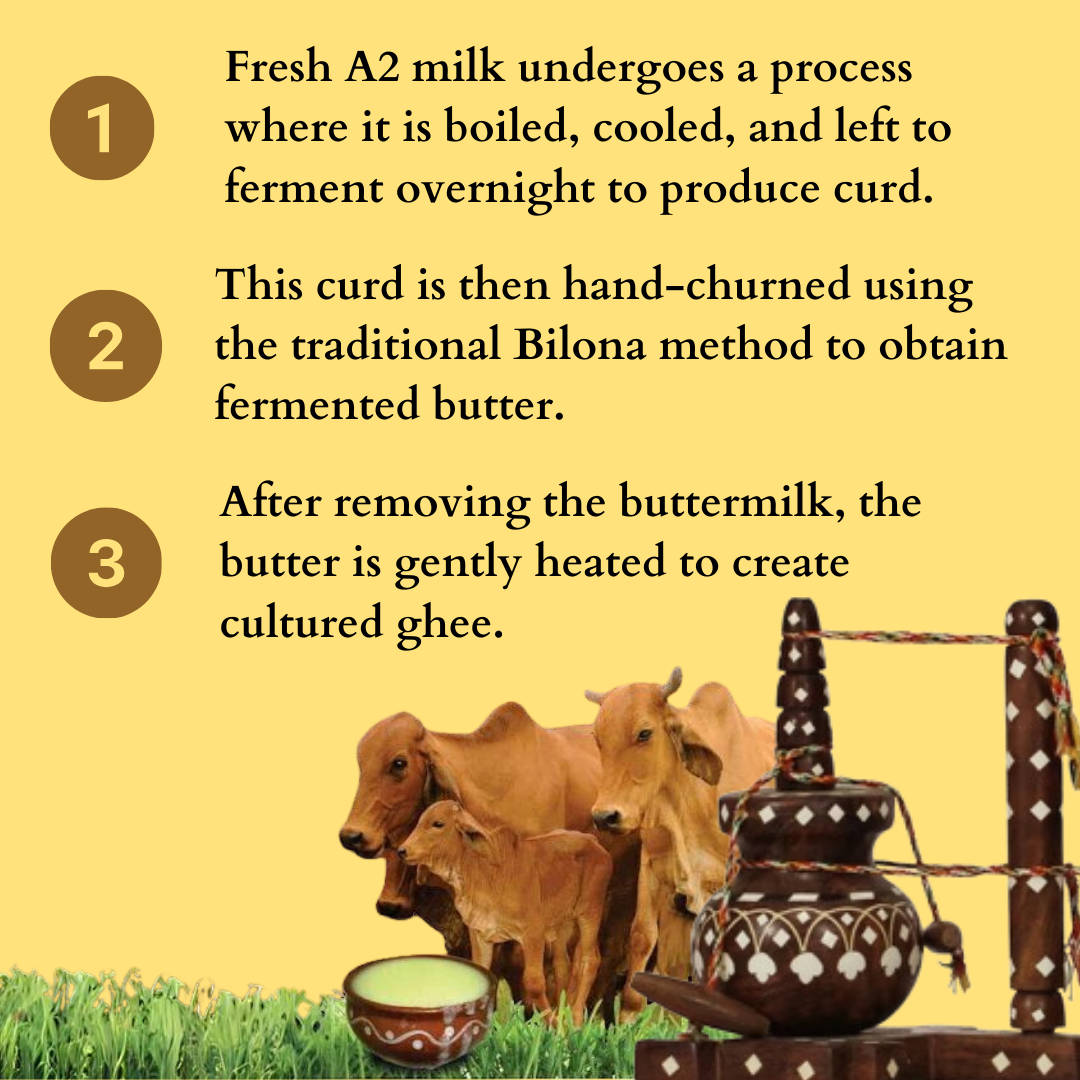 1
Fresh A2 milk undergoes a process where it is boiled, cooled, and left to ferment overnight to produce curd.

2
This curd is then hand-churned using the traditional Bilona method to obtain fermented butter.

3
After removing the buttermilk, the butter is gently heated to create cultured ghee.